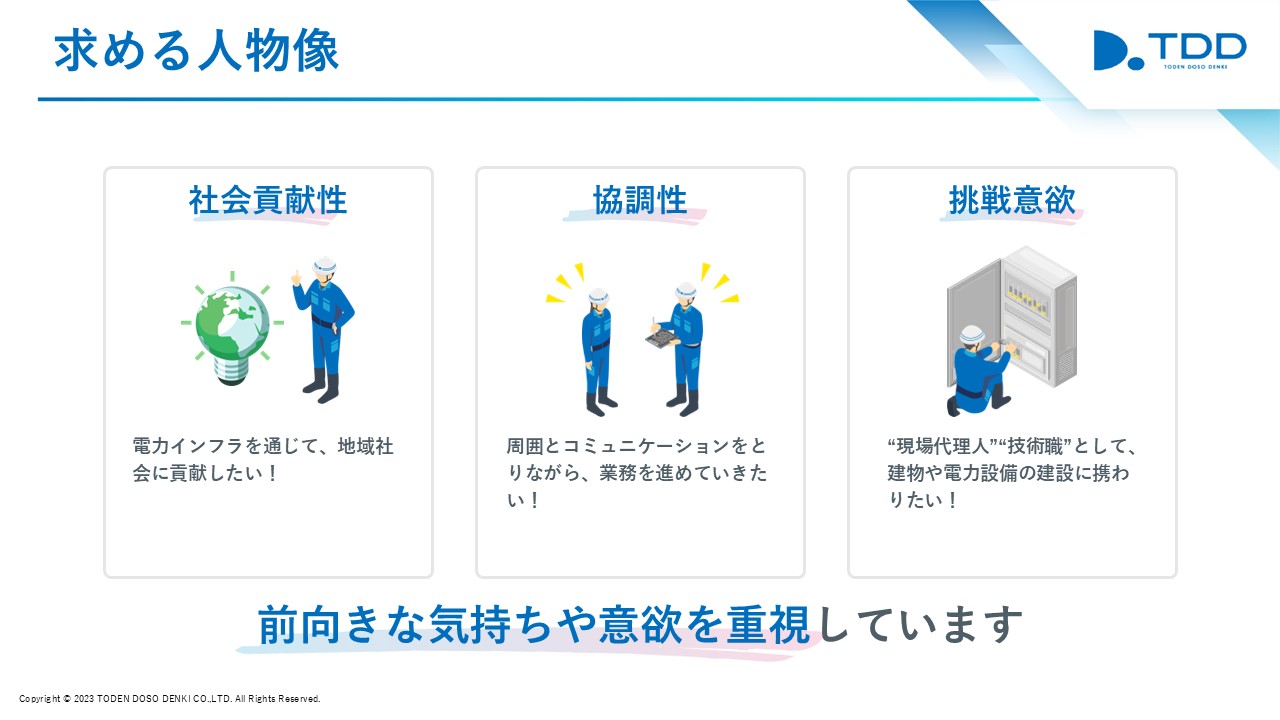 求める人物像

TDD
TODEN DOSO DENKI

社会貢献性

電力インフラを通じて、地域社会に貢献したい！

協調性

周囲とコミュニケーションをとりながら、業務を進めていきたい！

挑戦意欲

“現場代理人”“技術職”として、建物や電力設備の建設に携わりたい！

前向きな気持ちや意欲を重視しています

Copyright © 2023 TODEN DOSO DENKI CO.,LTD. All Rights Reserved.